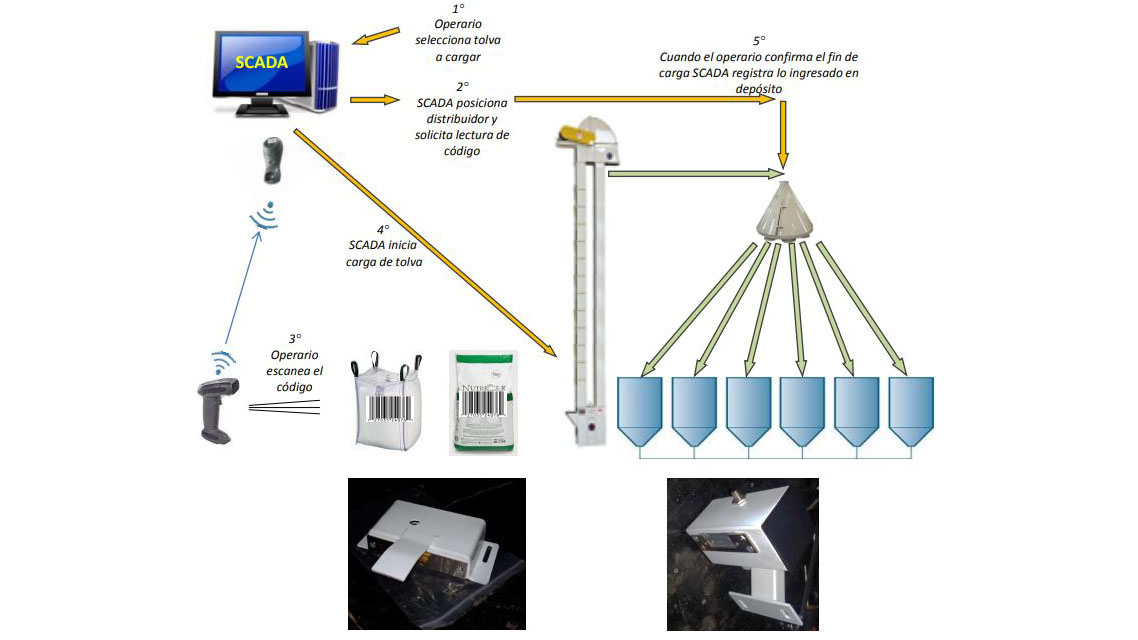 SCADA

1°
Operario selecciona tolva a cargar

2°
SCADA posiciona distribuidor y solicita lectura de código

5°
Cuando el operario confirma el fin de carga SCADA registra lo ingresado en depósito

4°
SCADA inicia carga de tolva

3°
Operario escanea el código

NUTRICER